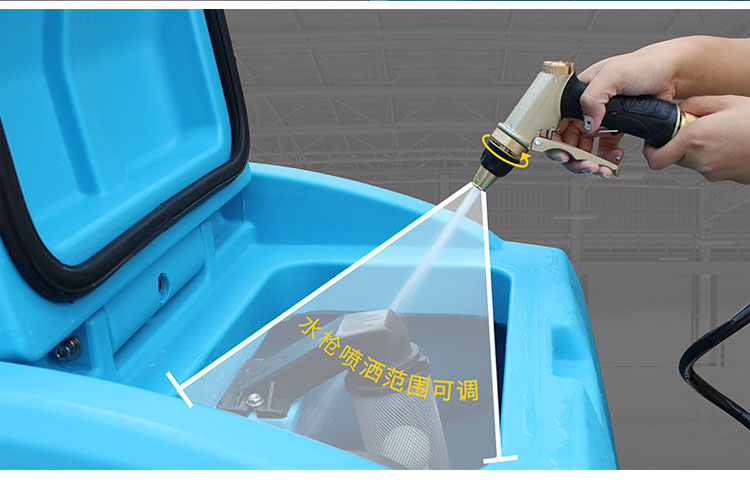 水枪喷洒范围可调