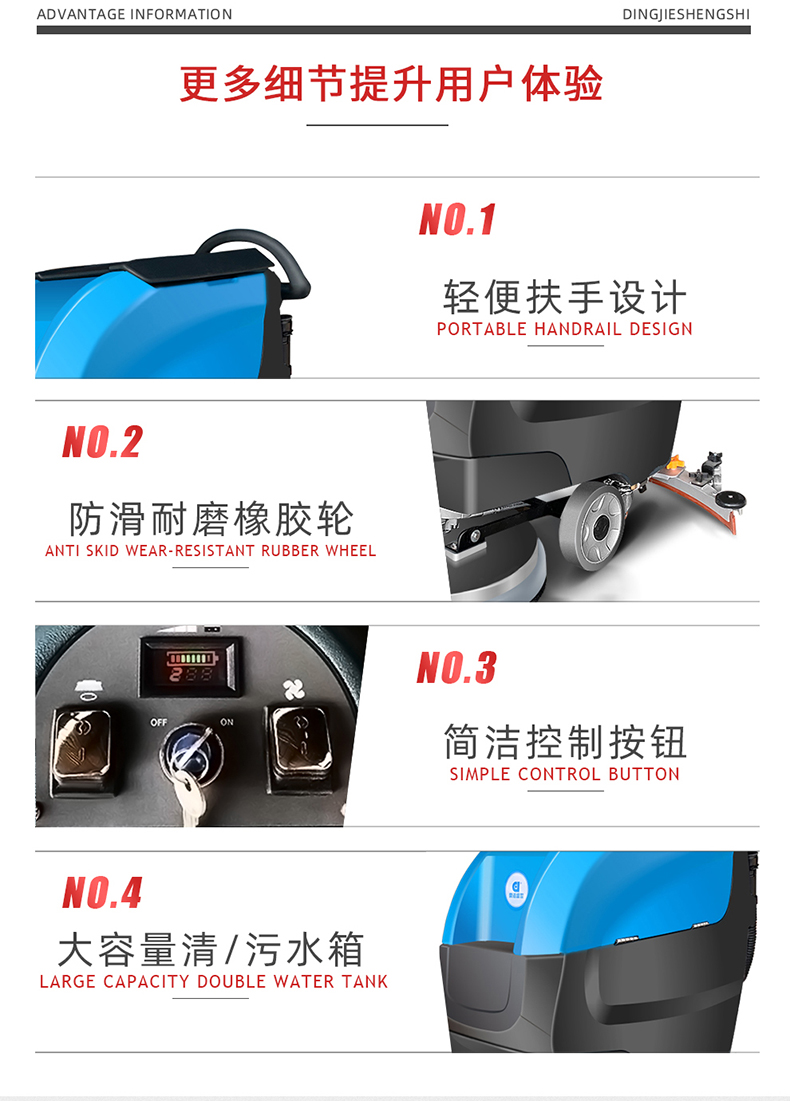 ADVANTAGE INFORMATION

DINGJIESHENGSHI

更多细节提升用户体验

NO.1

轻便扶手设计

PORTABLE HANDRAIL DESIGN

NO.2

防滑耐磨橡胶轮

ANTI SKID WEAR-RESISTANT RUBBER WHEEL

OFF ON

NO.3

简洁控制按钮

SIMPLE CONTROL BUTTON

NO.4

大容量清/污水箱

LARGE CAPACITY DOUBLE WATER TANK