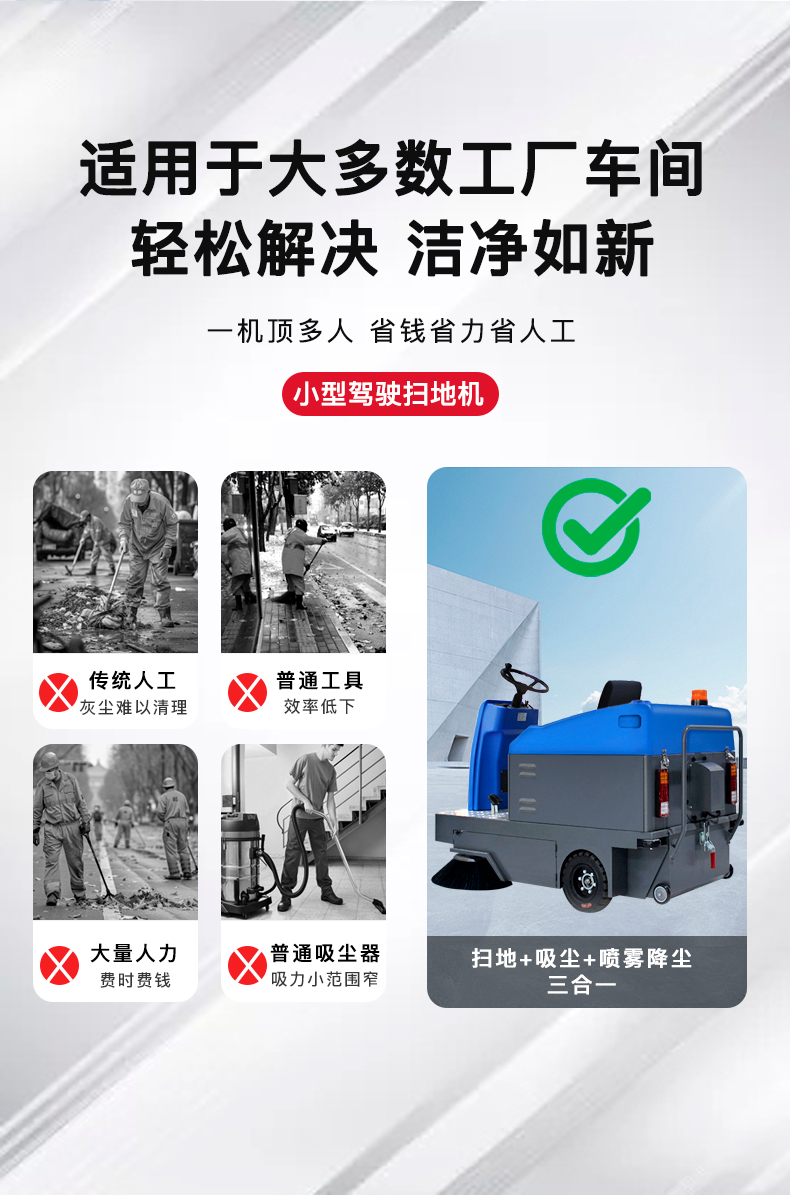 适用于大多数工厂车间
轻松解决 洁净如新

一机顶多人 省钱省力省人工

小型驾驶扫地机

传统人工
灰尘难以清理

普通工具
效率低下

大量人力
费时费钱

普通吸尘器
吸力小范围窄

扫地+吸尘+喷雾降尘
三合一